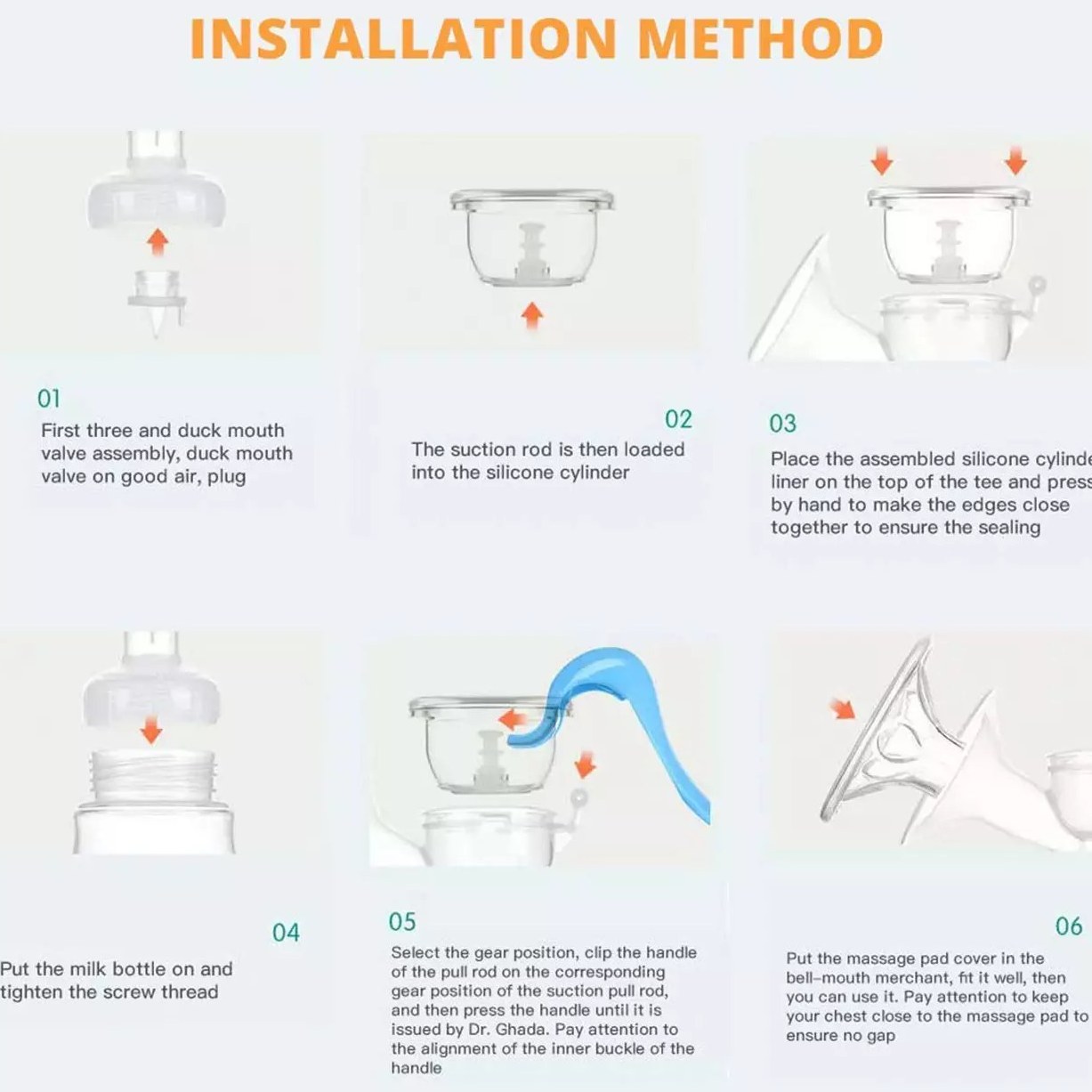 INSTALLATION METHOD

01

First three and duck mouth valve assembly, duck mouth valve on good air, plug

02

The suction rod is then loaded into the silicone cylinder

03

Place the assembled silicone cylinde liner on the top of the tee and press by hand to make the edges close together to ensure the sealing

04

Put the milk bottle on and tighten the screw thread

05

Select the gear position, clip the handle of the pull rod on the corresponding gear position of the suction pull rod, and then press the handle until it is issued by Dr. Ghada. Pay attention to the alignment of the inner buckle of the handle

06

Put the massage pad cover in the bell-mouth merchant, fit it well, then you can use it. Pay attention to keep your chest close to the massage pad to ensure no gap